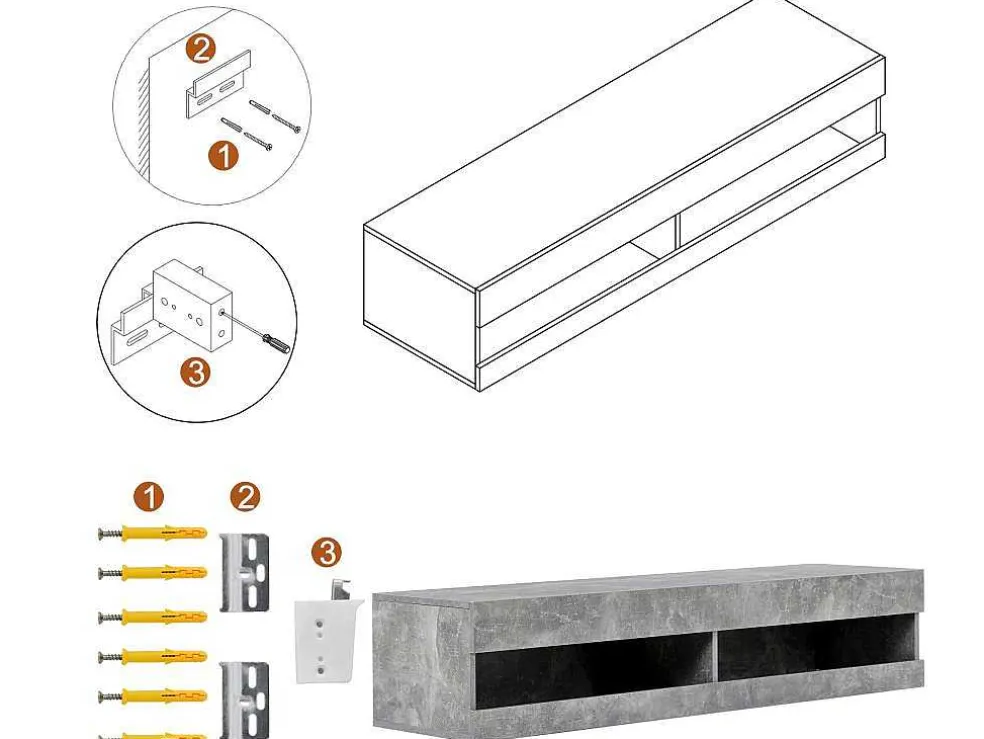 2
1
3
1
2
3